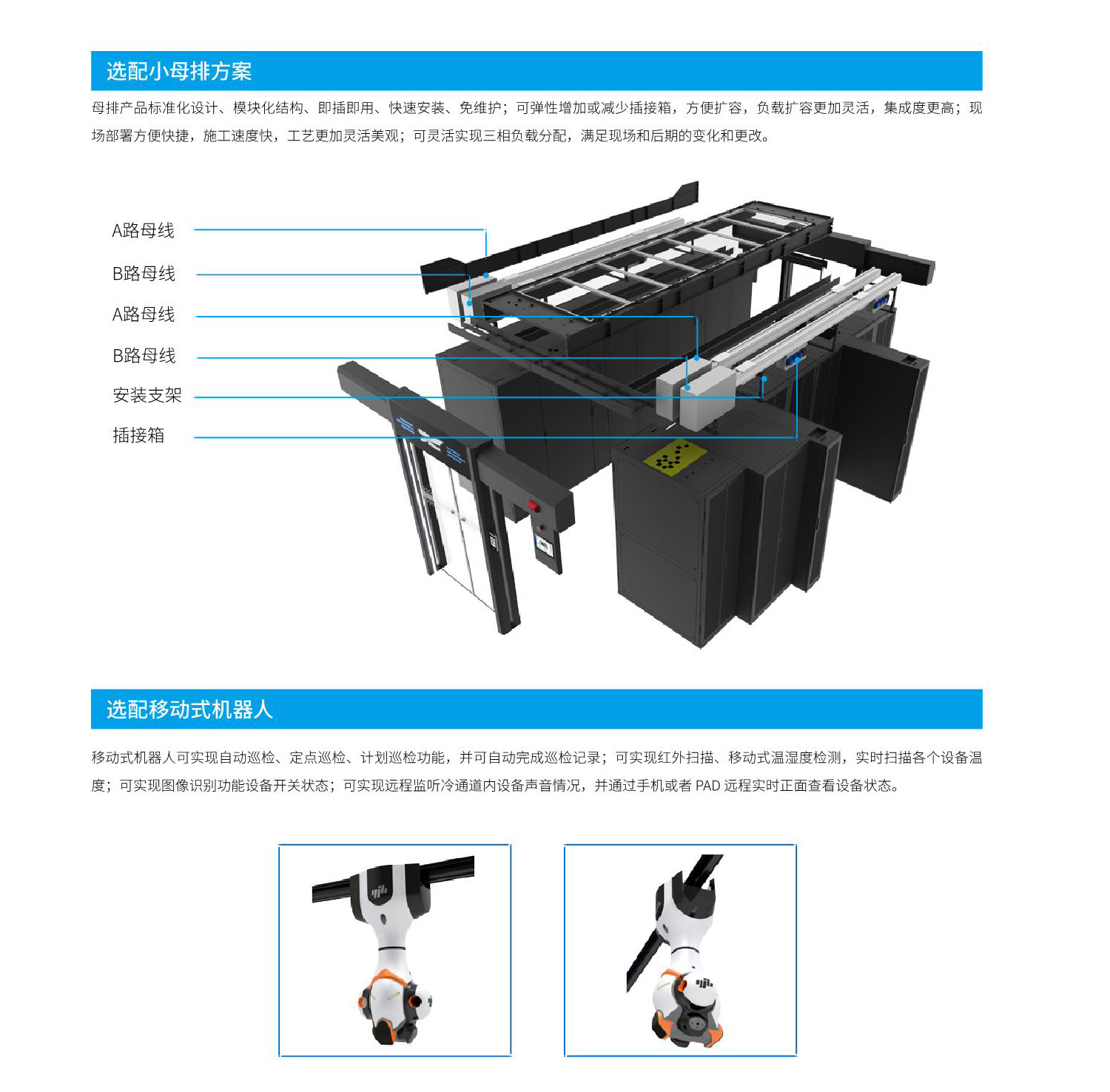 选配小母排方案

母排产品标准化设计、模块化结构、即插即用、快速安装、免维护；可弹性增加或减少插接箱，方便扩容，负载扩容更加灵活，集成度更高；现场部署方便快捷，施工速度快，工艺更加灵活美观；可灵活实现三相负载分配，满足现场和后期的变化和更改。

A路母线
B路母线
A路母线
B路母线
安装支架
插接箱

选配移动式机器人

移动式机器人可实现自动巡检、定点巡检、计划巡检功能，并可自动完成巡检记录；可实现红外扫描、移动式温湿度检测，实时扫描各个设备温度；可实现图像识别功能设备开关状态；可实现远程监听冷通道内设备声音情况，并通过手机或者 PAD 远程实时正面查看设备状态。