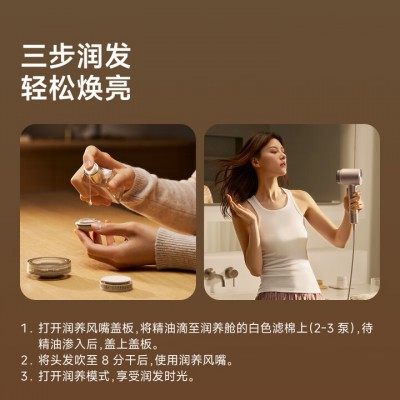 三步润发
轻松焕亮

1. 打开润养风嘴盖板,将精油滴至润养舱的白色滤棉上(2-3 泵),待精油渗入后,盖上盖板。
2. 将头发吹至 8 分干后,使用润养风嘴。
3. 打开润养模式,享受润发时光。